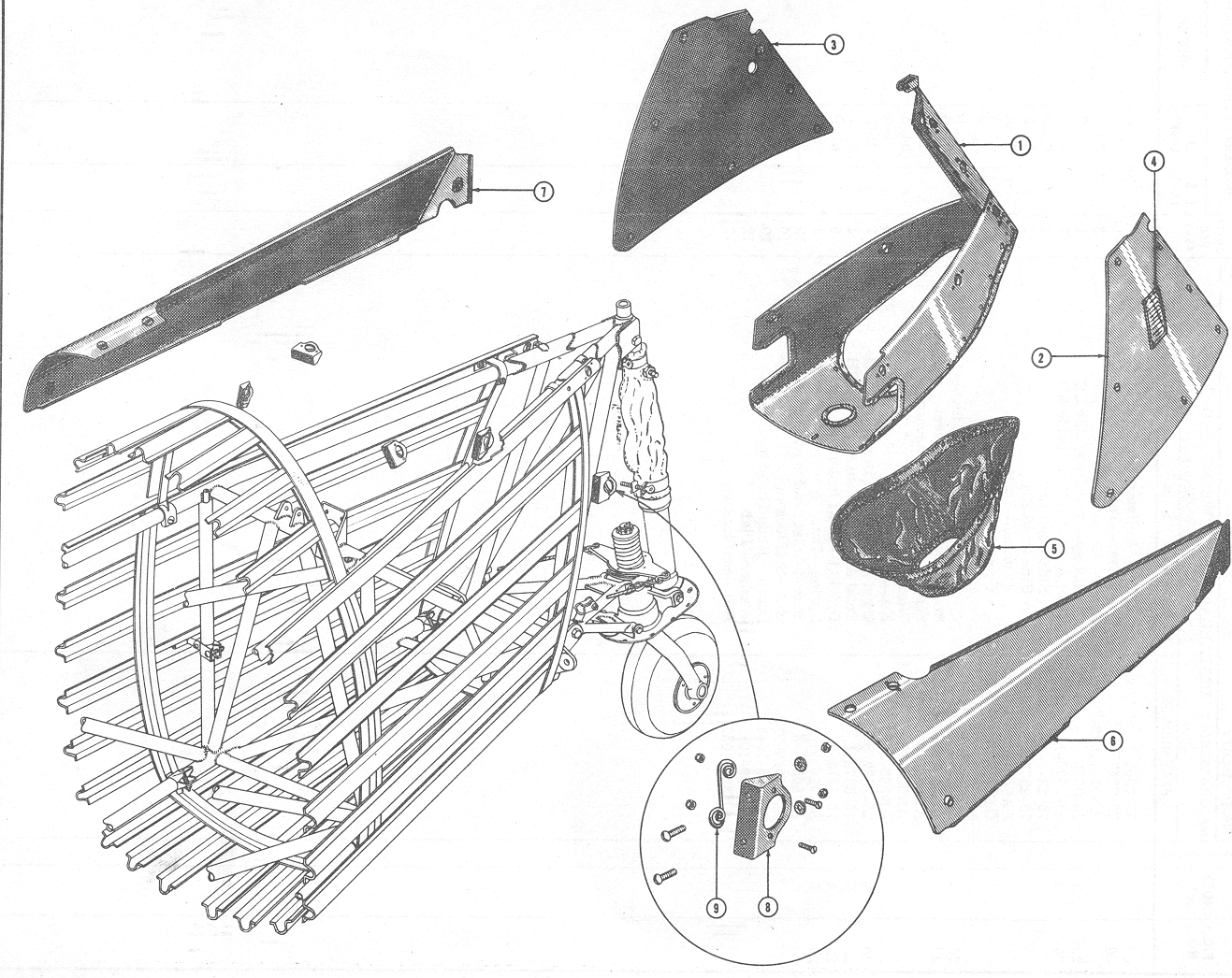 3
1
7
4
2
5
6
9
8